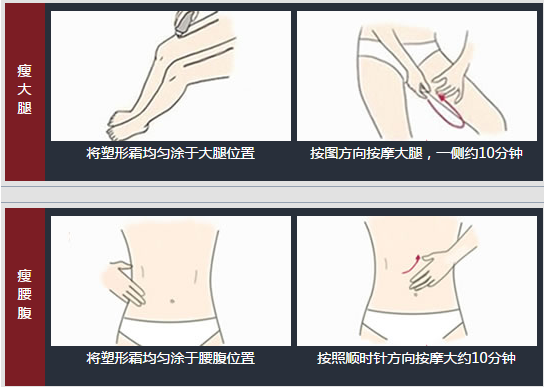 瘦大腿

将塑形霜均匀涂于大腿位置

按图方向按摩大腿，一侧约10分钟

瘦腰腹

将塑形霜均匀涂于腰腹位置

按照顺时针方向按摩大约10分钟